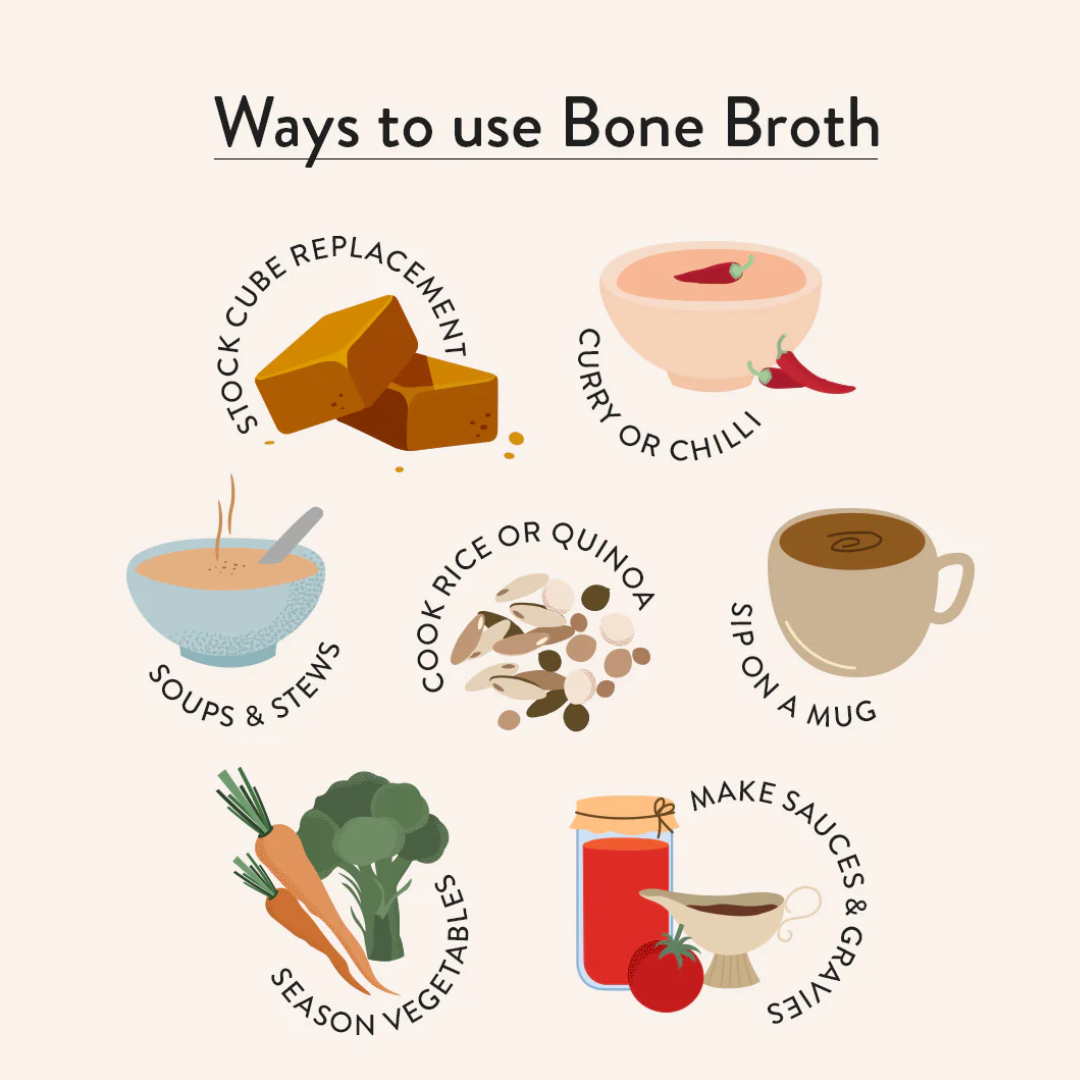 Ways to use Bone Broth

STOCK CUBE REPLACEMENT

CURRY OR CHILLI

SOUPS & STEWS

COOK RICE OR QUINOA

SIP ON A MUG

SEASON VEGETABLES

MAKE SAUCES & GRAVIES