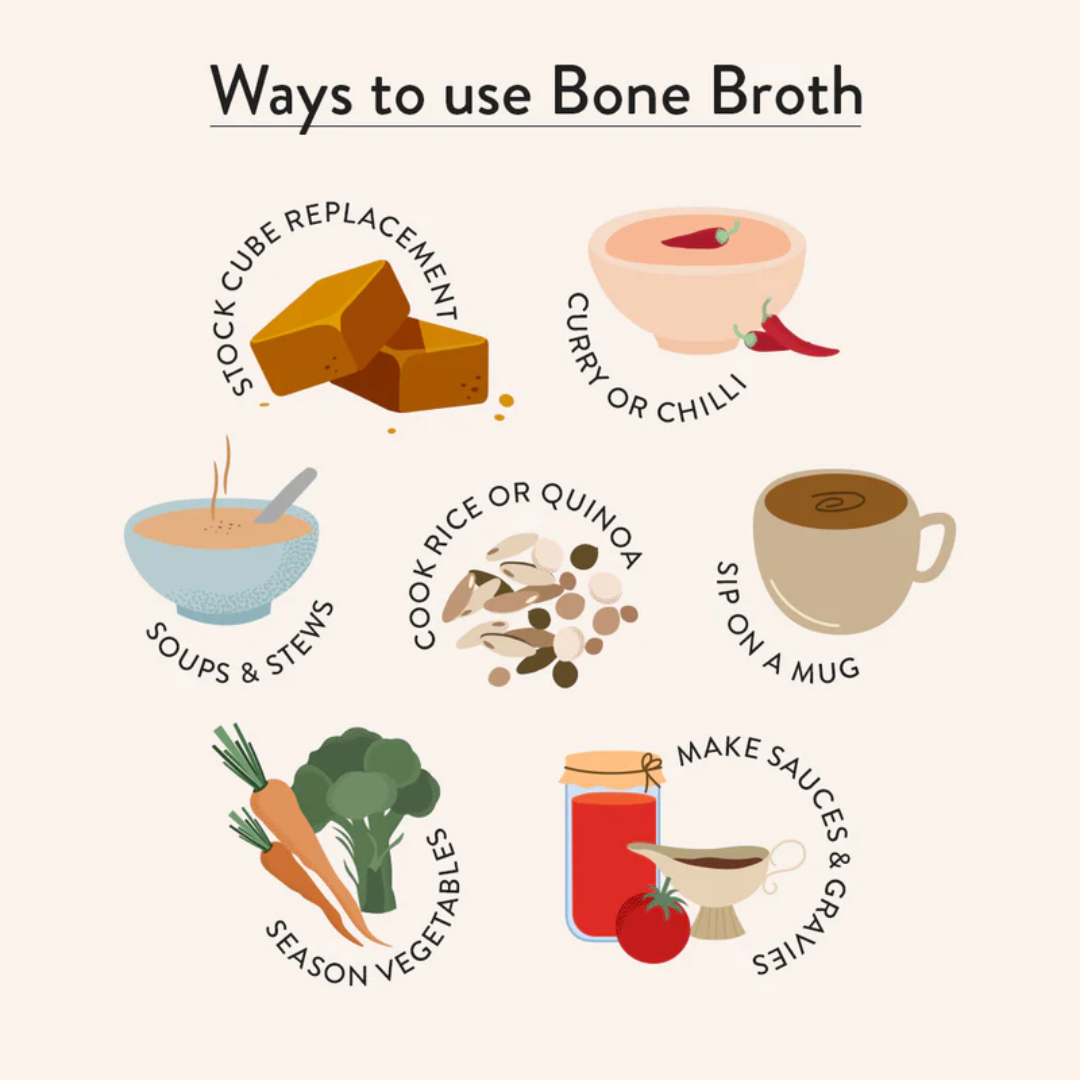 Ways to use Bone Broth

STOCK CUBE REPLACEMENT

CURRY OR CHILLI

SOUPS & STEWS

COOK RICE OR QUINOA

SIP ON A MUG

SEASON VEGETABLES

MAKE SAUCES & GRAVIES