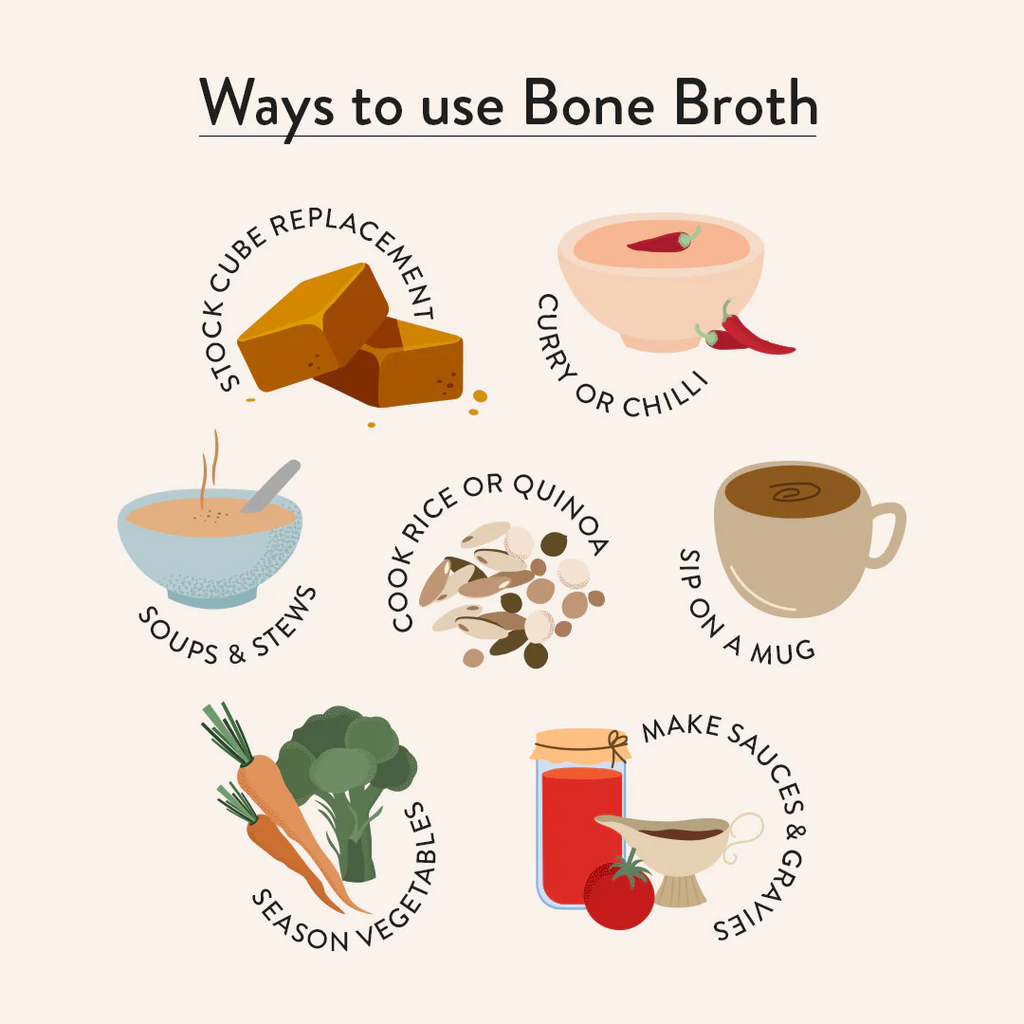 Ways to use Bone Broth

STOCK CUBE REPLACEMENT

CURRY OR CHILLI

SOUPS & STEWS

COOK RICE OR QUINOA

SIP ON A MUG

SEASON VEGETABLES

MAKE SAUCES & GRAVIES