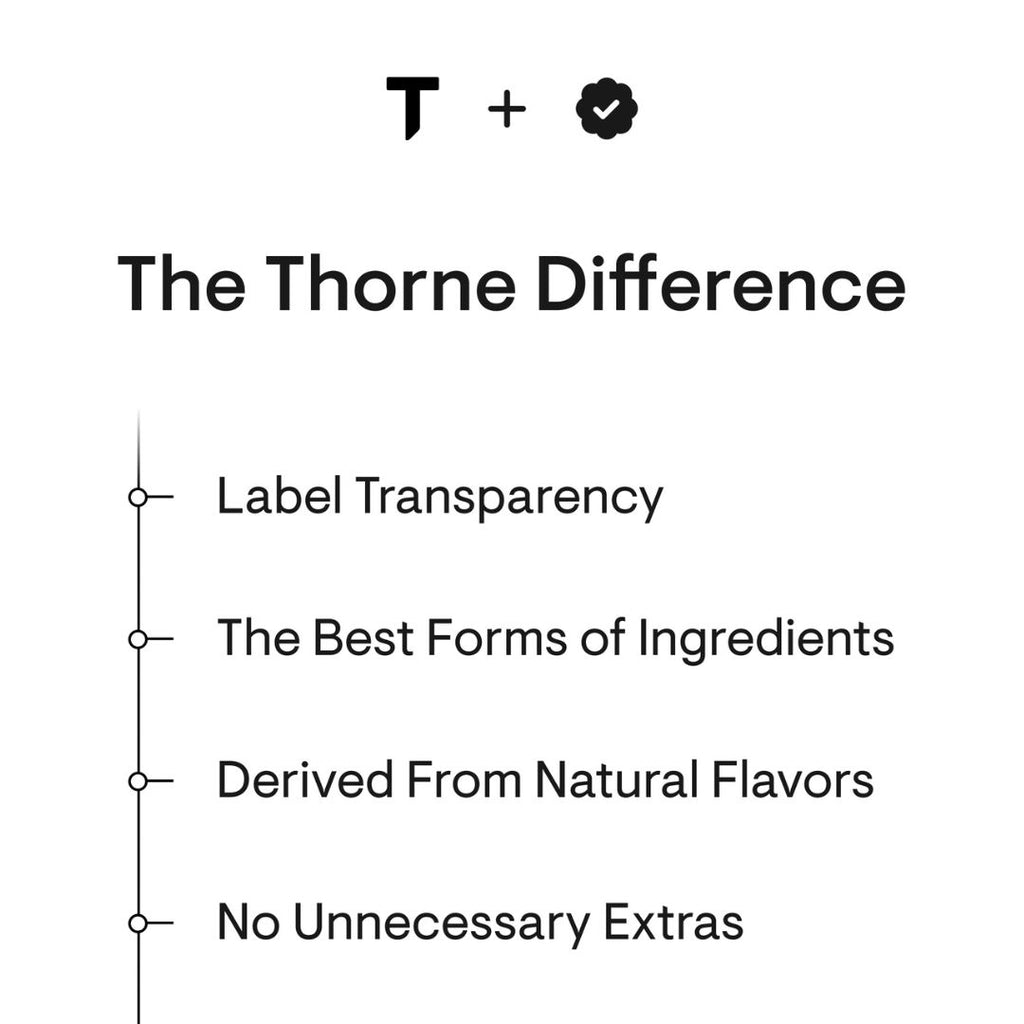 T +

The Thorne Difference

Label Transparency

The Best Forms of Ingredients

Derived From Natural Flavors

No Unnecessary Extras